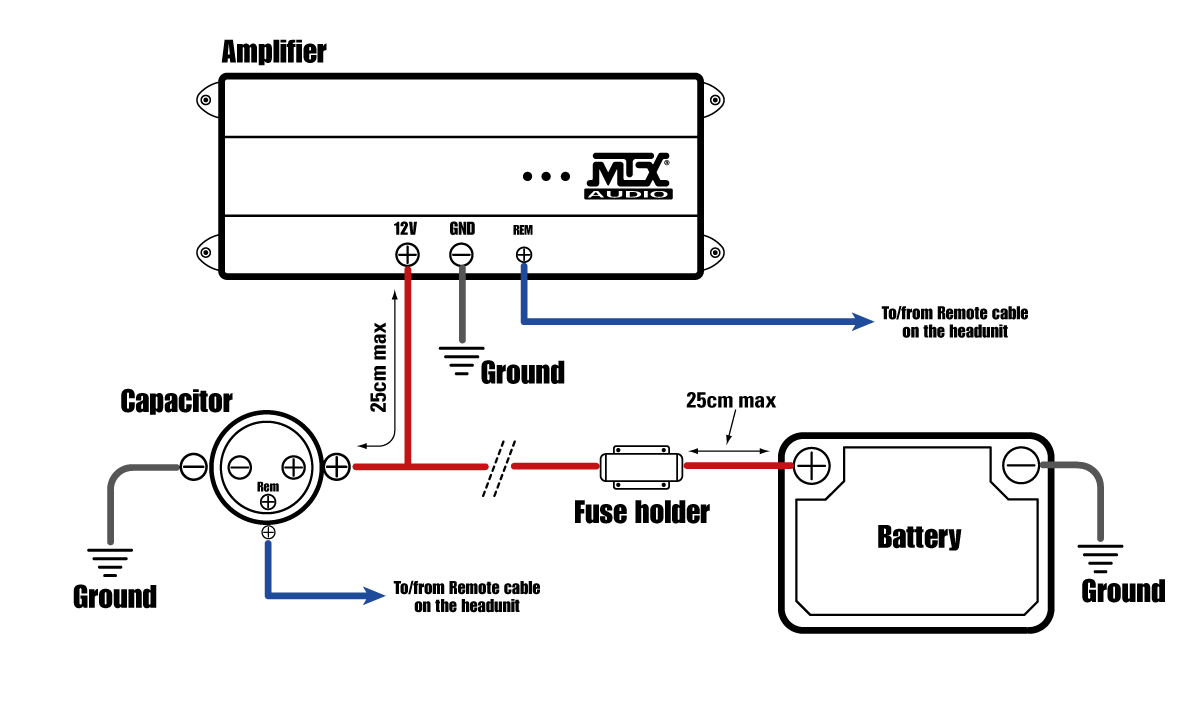 Amplifier

MTX AUDIO

12V GND REM

To/from Remote cable on the headunit

Ground

25cm max

Capacitor

Rem

25cm max

Fuse holder

Battery

Ground

To/from Remote cable on the headunit

Ground